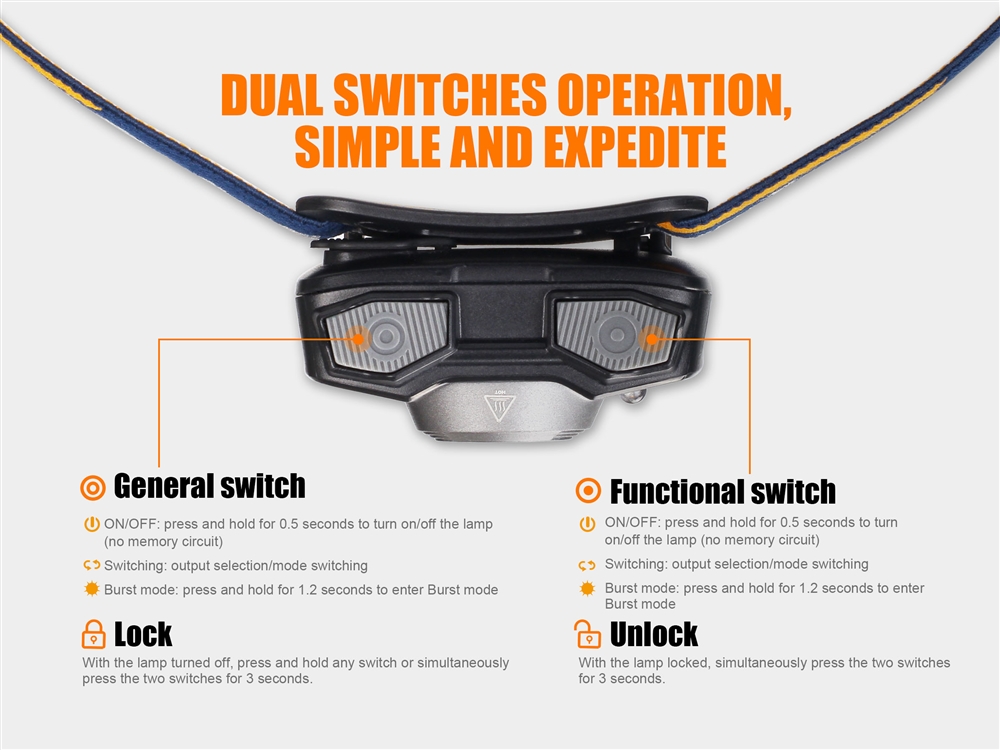 DUAL SWITCHES OPERATION, SIMPLE AND EXPEDITE

HOT

General switch

ON/OFF: press and hold for 0.5 seconds to turn on/off the lamp (no memory circuit)

Switching: output selection/mode switching

Burst mode: press and hold for 1.2 seconds to enter Burst mode

Lock

With the lamp turned off, press and hold any switch or simultaneously press the two switches for 3 seconds.

Functional switch

ON/OFF: press and hold for 0.5 seconds to turn on/off the lamp (no memory circuit)

Switching: output selection/mode switching

Burst mode: press and hold for 1.2 seconds to enter Burst mode

Unlock

With the lamp locked, simultaneously press the two switches for 3 seconds.